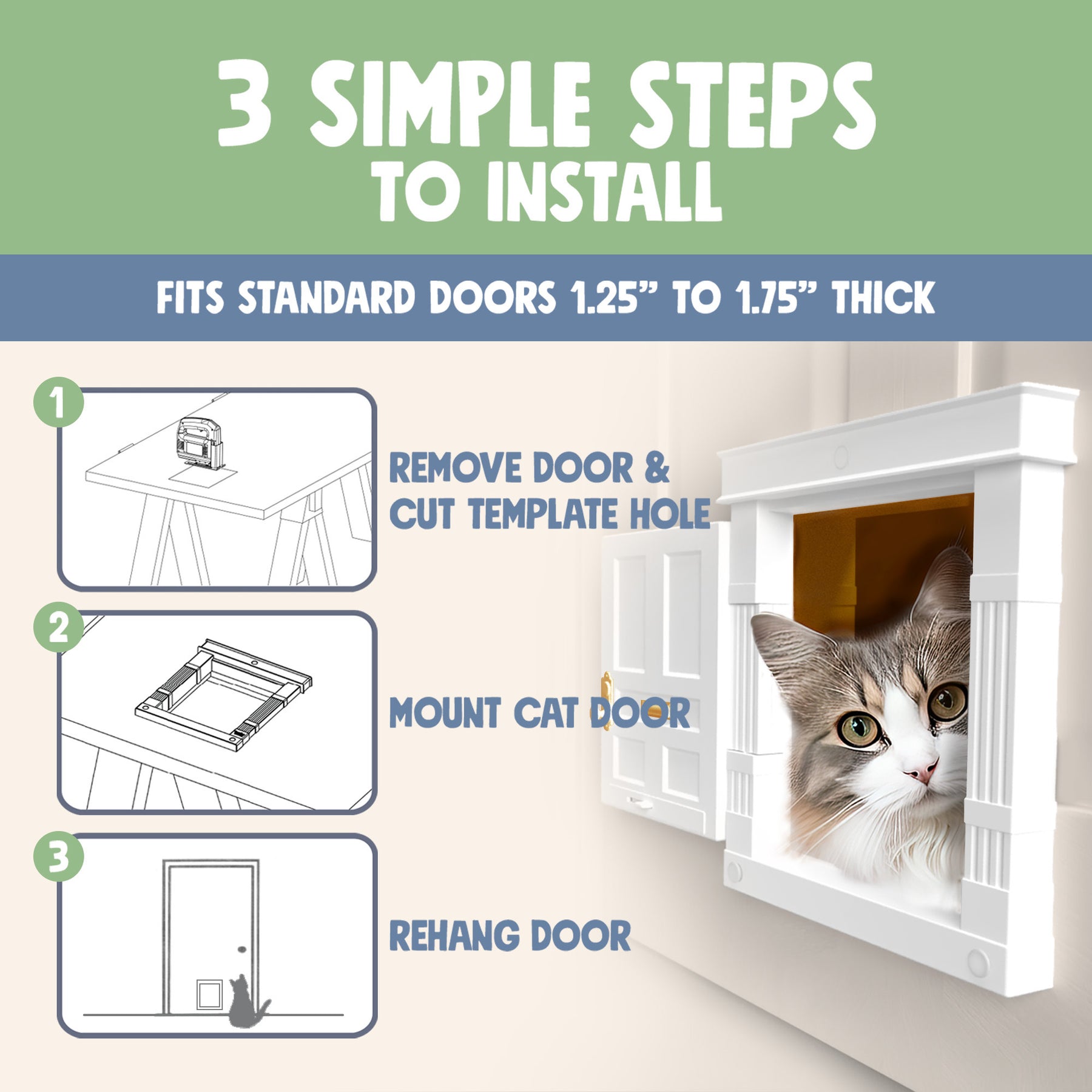 3 SIMPLE STEPS
TO INSTALL

FITS STANDARD DOORS 1.25” TO 1.75” THICK

1

REMOVE DOOR & CUT TEMPLATE HOLE

2

MOUNT CAT DOOR

3

REHANG DOOR