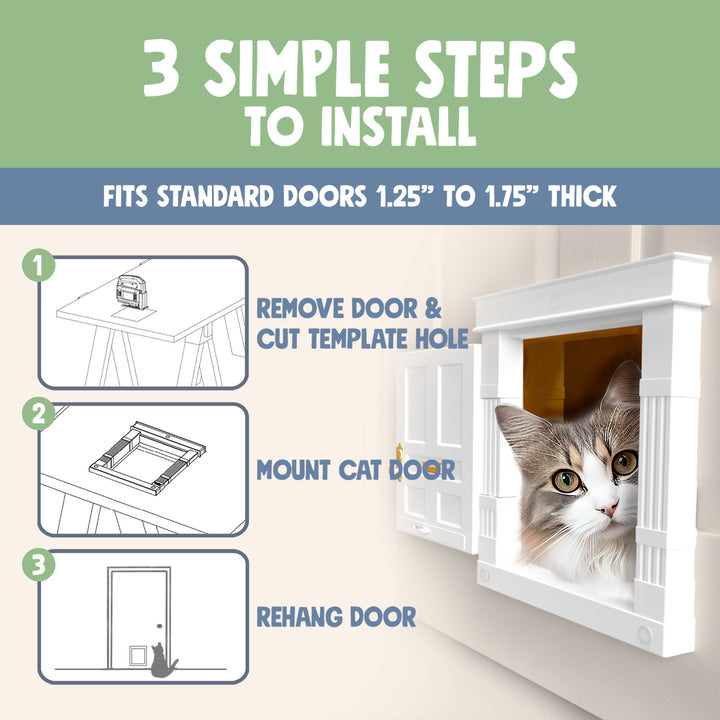 3 SIMPLE STEPS
TO INSTALL

FITS STANDARD DOORS 1.25” TO 1.75” THICK

1

REMOVE DOOR & CUT TEMPLATE HOLE

2

MOUNT CAT DOOR

3

REHANG DOOR