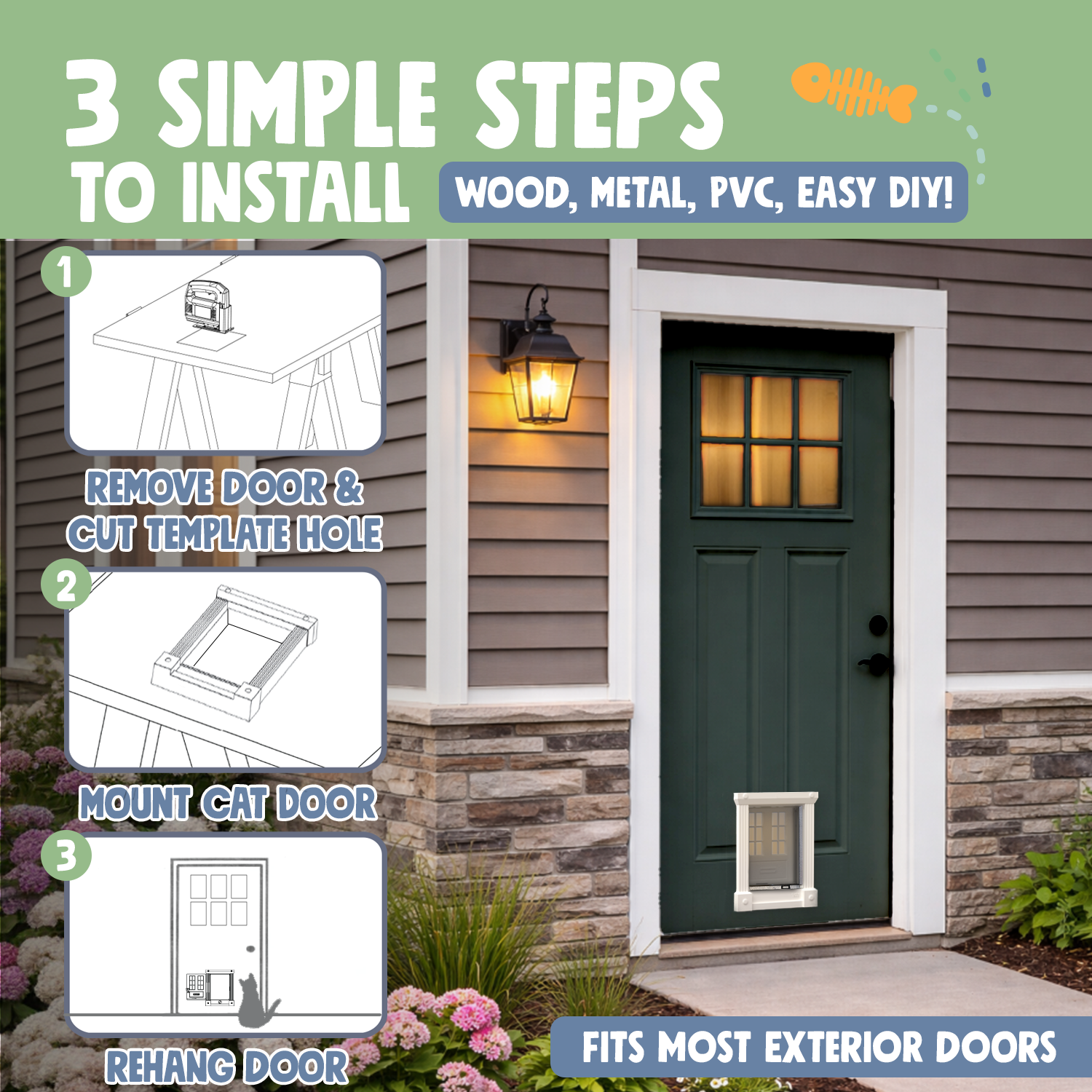 3 SIMPLE STEPS TO INSTALL

WOOD, METAL, PVC, EASY DIY!

1

REMOVE DOOR & CUT TEMPLATE HOLE

2

MOUNT CAT DOOR

3

REHANG DOOR

FITS MOST EXTERIOR DOORS