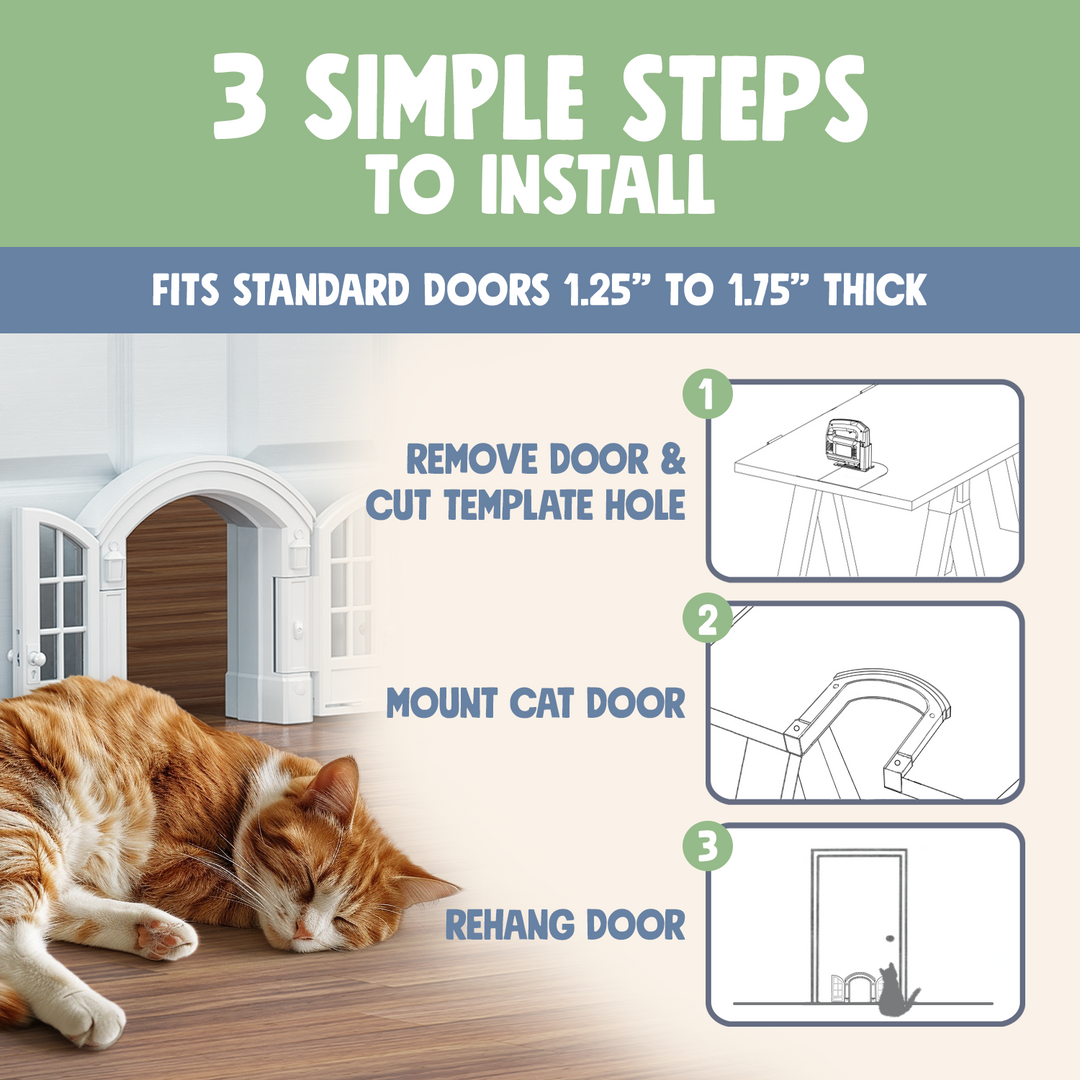 3 SIMPLE STEPS TO INSTALL

FITS STANDARD DOORS 1.25” TO 1.75” THICK

1

REMOVE DOOR & CUT TEMPLATE HOLE

2

MOUNT CAT DOOR

3

REHANG DOOR